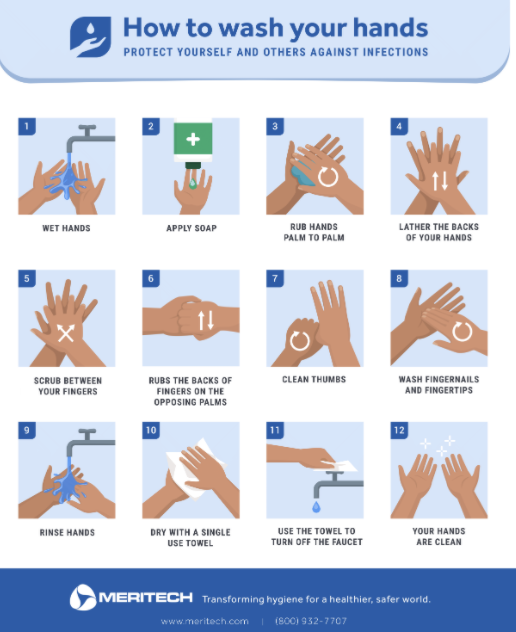 How to wash your hands
PROTECT YOURSELF AND OTHERS AGAINST INFECTIONS

1
WET HANDS

2
APPLY SOAP

3
RUB HANDS PALM TO PALM

4
LATHER THE BACKS OF YOUR HANDS

5
SCRUB BETWEEN YOUR FINGERS

6
RUBS THE BACKS OF FINGERS ON THE OPPOSING PALMS

7
CLEAN THUMBS

8
WASH FINGERNAILS AND FINGERTIPS

9
RINSE HANDS

10
DRY WITH A SINGLE USE TOWEL

11
USE THE TOWEL TO TURN OFF THE FAUCET

12
YOUR HANDS ARE CLEAN

MERITECH Transforming hygiene for a healthier, safer world.

www.meritech.com | (800) 932-7707