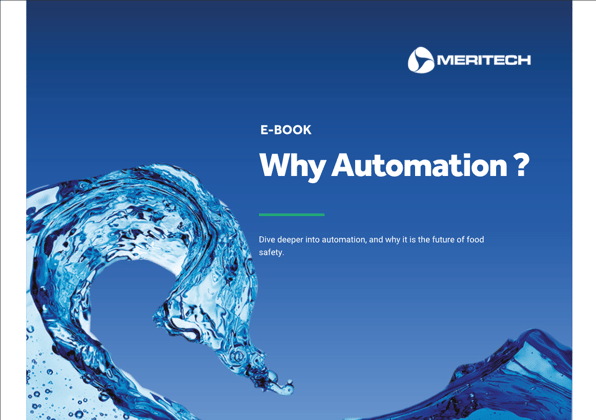 MERITECH

E-BOOK

Why Automation ?

Dive deeper into automation, and why it is the future of food safety.